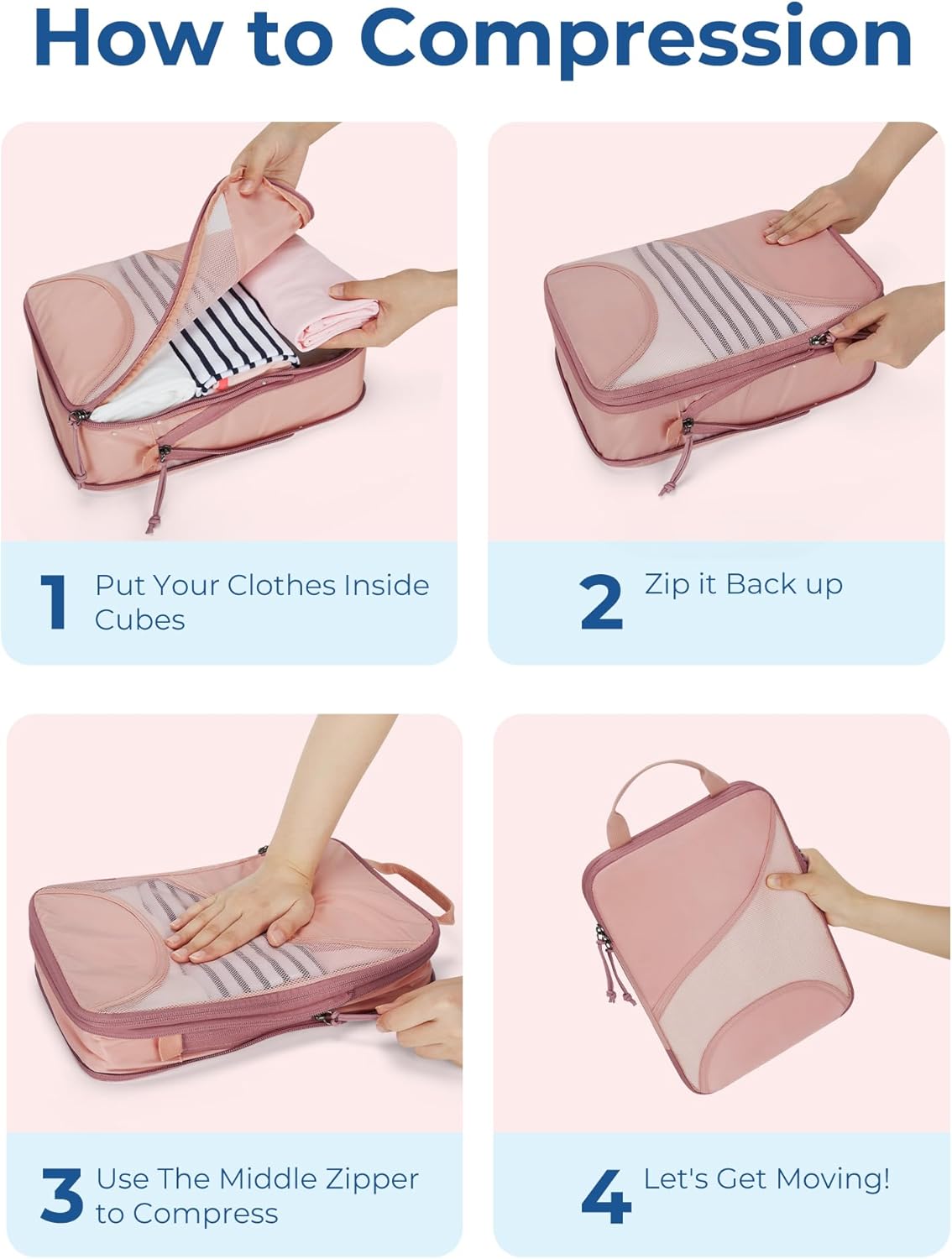 How to Compression

1 Put Your Clothes Inside Cubes

2 Zip it Back up

3 Use The Middle Zipper to Compress

4 Let's Get Moving!